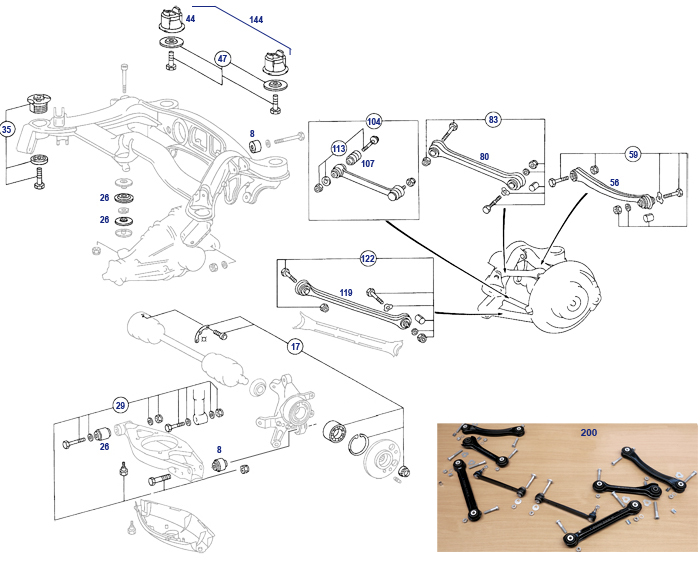 44
144
47
35
8
104
113
107
83
80
59
56
26
26
122
119
17
29
26
8
200