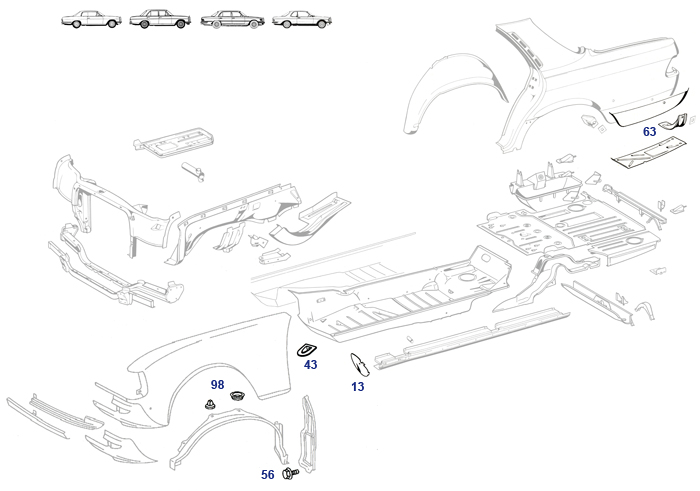 63

43

13

98

56