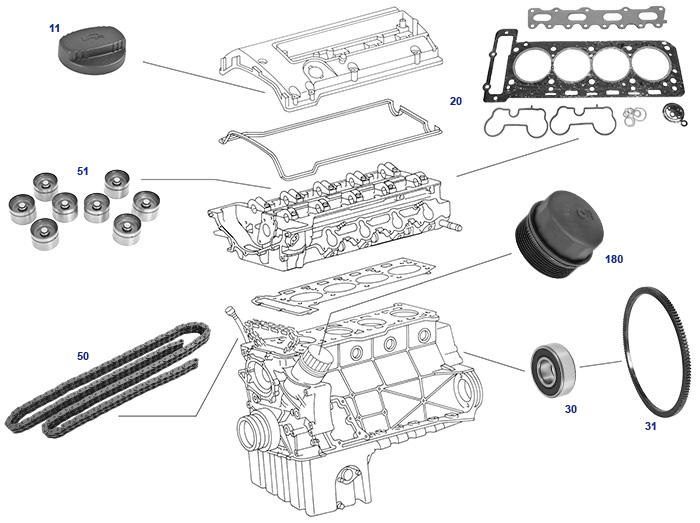 11

20

51

180

50

30

31