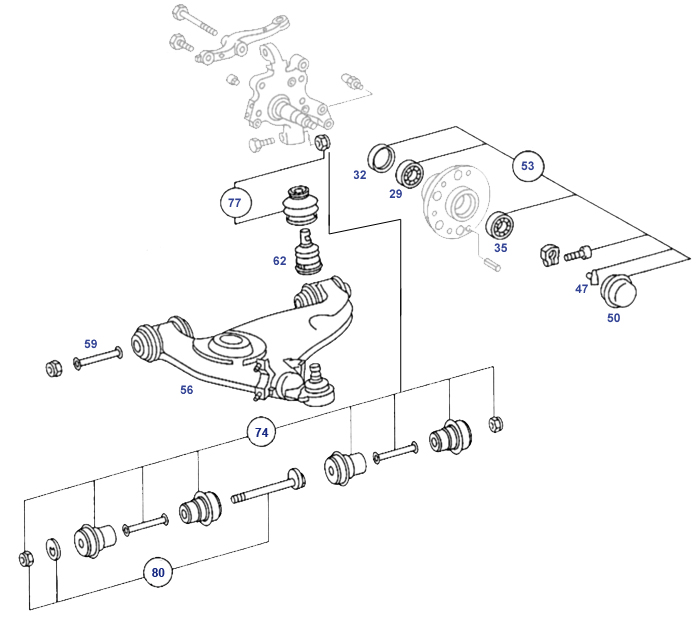 53
32
29
77
35
62
47
50
59
56
74
80