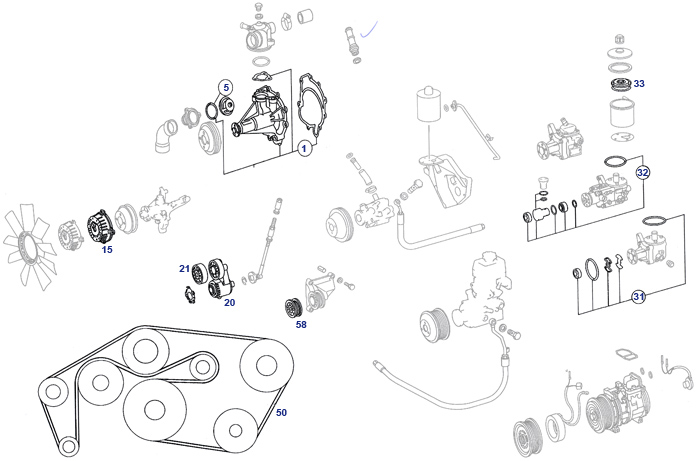 5
1
33
32
15
21
20
58
31
50