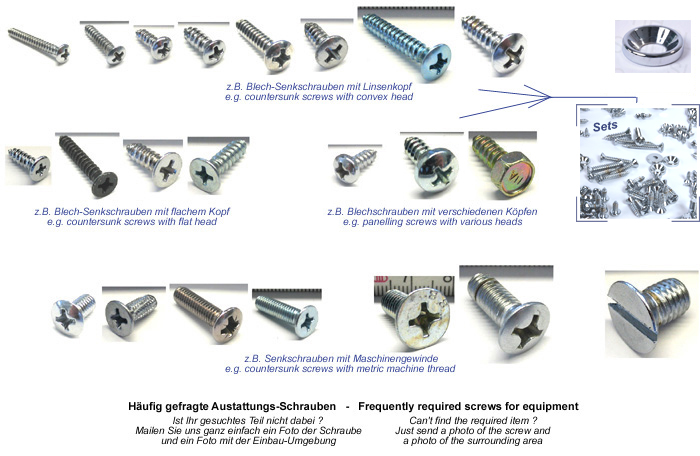 z.B. Blech-Senkschrauben mit Linsenkopf
e.g. countersunk screws with convex head

Sets

z.B. Blech-Senkschrauben mit flachem Kopf
e.g. countersunk screws with flat head

z.B. Blechschrauben mit verschiedenen Köpfen
e.g. panelling screws with various heads

7 8

z.B. Senkschrauben mit Maschinengewinde
e.g. countersunk screws with metric machine thread

Häufig gefragte Austattungs-Schrauben - Frequently required screws for equipment

Ist Ihr gesuchtes Teil nicht dabei ?
Mailen Sie uns ganz einfach ein Foto der Schraube
und ein Foto mit der Einbau-Umgebung

Can't find the required item ?
Just send a photo of the screw and
a photo of the surrounding area