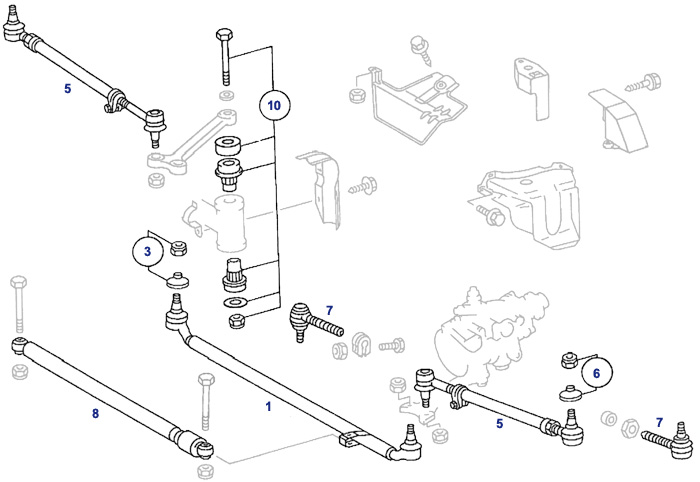 5
10
3
7
6
8
1
5
7