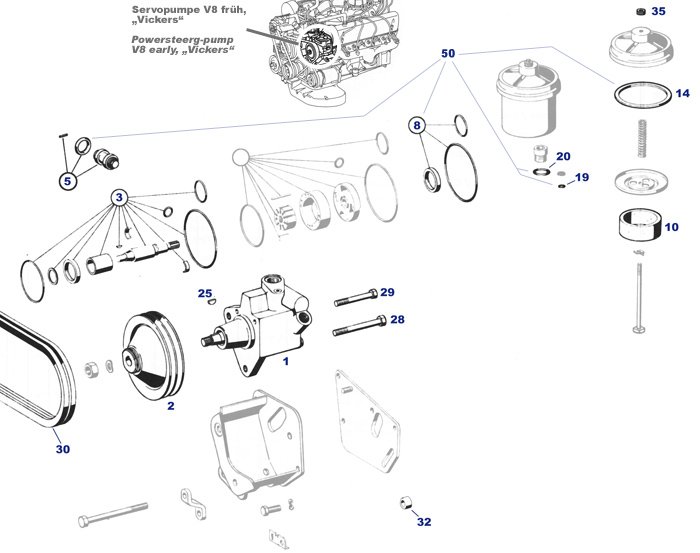 Servopumpe V8 früh, „Vickers“

Powersteerg-pump V8 early, „Vickers“

35

50

14

8

20

19

5

3

10

25

29

28

1

2

30

32